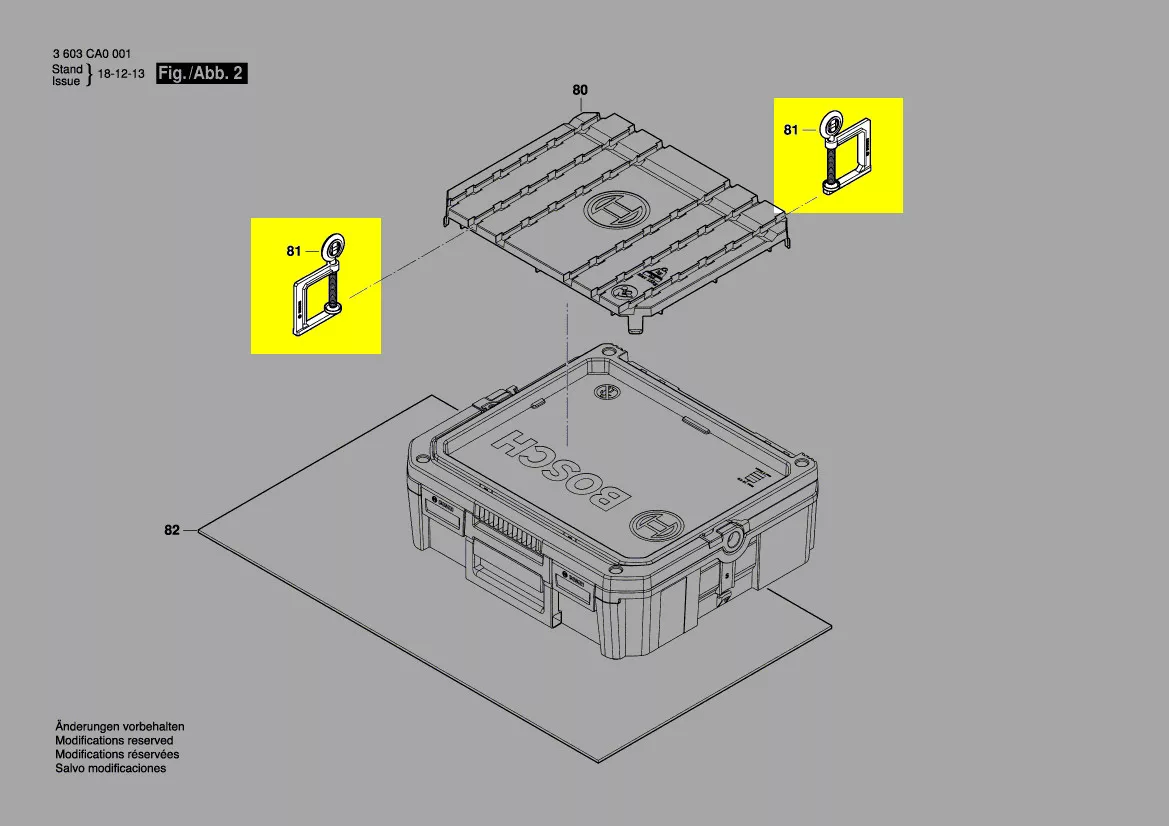 3 603 CA0 001
Stand
Issue } 18-12-13 Fig./Abb. 2

80

81

81

BOSCH

82

Änderungen vorbehalten
Modifications reserved
Modifications réservées
Salvo modificaciones